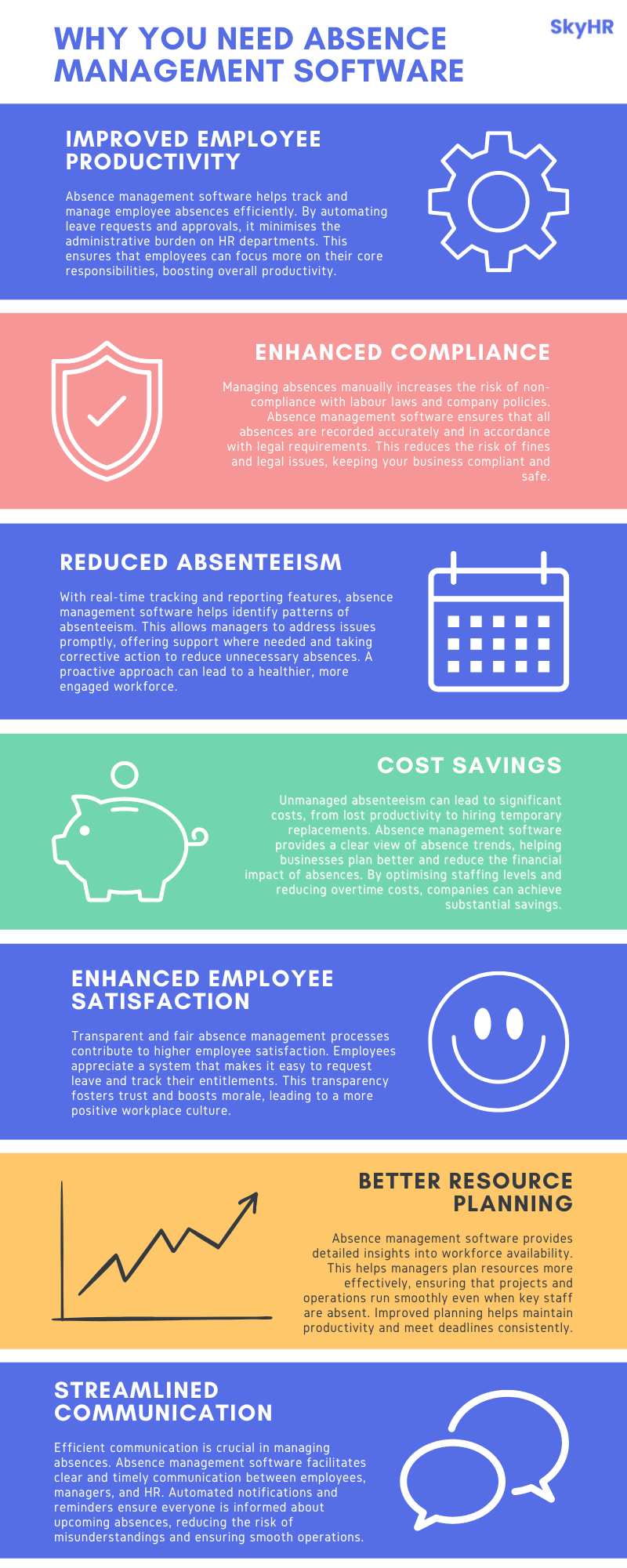 WHY YOU NEED ABSENCE MANAGEMENT SOFTWARE

SkyHR

IMPROVED EMPLOYEE PRODUCTIVITY

Absence management software helps track and manage employee absences efficiently. By automating leave requests and approvals, it minimises the administrative burden on HR departments. This ensures that employees can focus more on their core responsibilities, boosting overall productivity.

ENHANCED COMPLIANCE

Managing absences manually increases the risk of non-compliance with labour laws and company policies. Absence management software ensures that all absences are recorded accurately and in accordance with legal requirements. This reduces the risk of fines and legal issues, keeping your business compliant and safe.

REDUCED ABSENTEEISM

With real-time tracking and reporting features, absence management software helps identify patterns of absenteeism. This allows managers to address issues promptly, offering support where needed and taking corrective action to reduce unnecessary absences. A proactive approach can lead to a healthier, more engaged workforce.

COST SAVINGS

Unmanaged absenteeism can lead to significant costs, from lost productivity to hiring temporary replacements. Absence management software provides a clear view of absence trends, helping businesses plan better and reduce the financial impact of absences. By optimising staffing levels and reducing overtime costs, companies can achieve substantial savings.

ENHANCED EMPLOYEE SATISFACTION

Transparent and fair absence management processes contribute to higher employee satisfaction. Employees appreciate a system that makes it easy to request leave and track their entitlements. This transparency fosters trust and boosts morale, leading to a more positive workplace culture.

BETTER RESOURCE PLANNING

Absence management software provides detailed insights into workforce availability. This helps managers plan resources more effectively, ensuring that projects and operations run smoothly even when key staff are absent. Improved planning helps maintain productivity and meet deadlines consistently.

STREAMLINED COMMUNICATION

Efficient communication is crucial in managing absences. Absence management software facilitates clear and timely communication between employees, managers, and HR. Automated notifications and reminders ensure everyone is informed about upcoming absences, reducing the risk of misunderstandings and ensuring smooth operations.